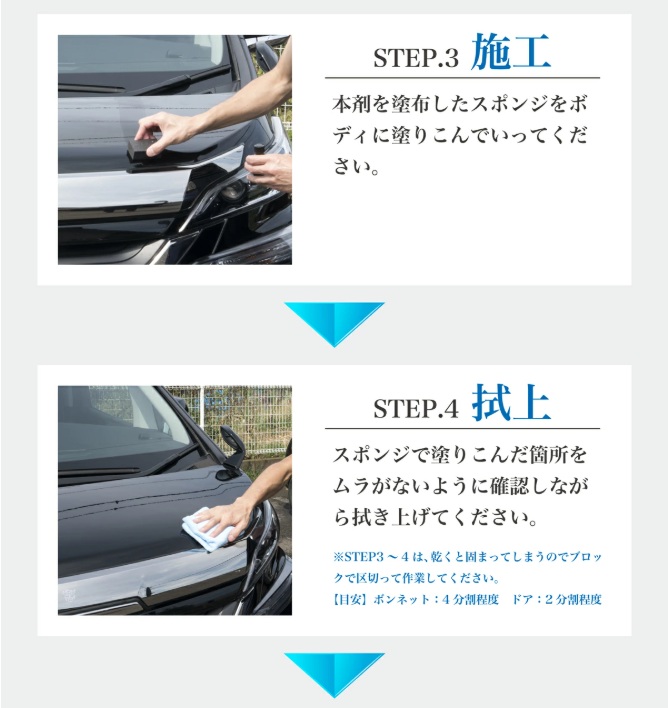 STEP.3 施工

本剤を塗布したスポンジをボディに塗りこんでいってください。

STEP.4 拭上

スポンジで塗りこんだ箇所をムラがないように確認しながら拭き上げてください。

※STEP3～4は、乾くと固まってしまうのでブロックで区切って作業してください。
【目安】ボンネット：4分割程度　ドア：2分割程度